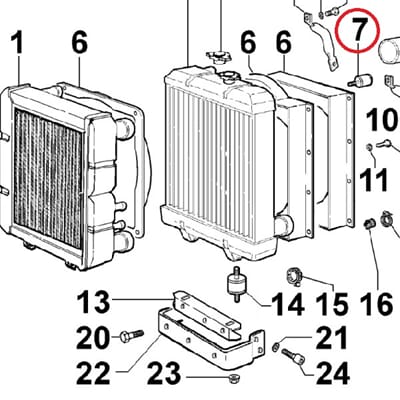 1
6
6
6
7
10
11
13
14
15
16
20
21
22
23
24