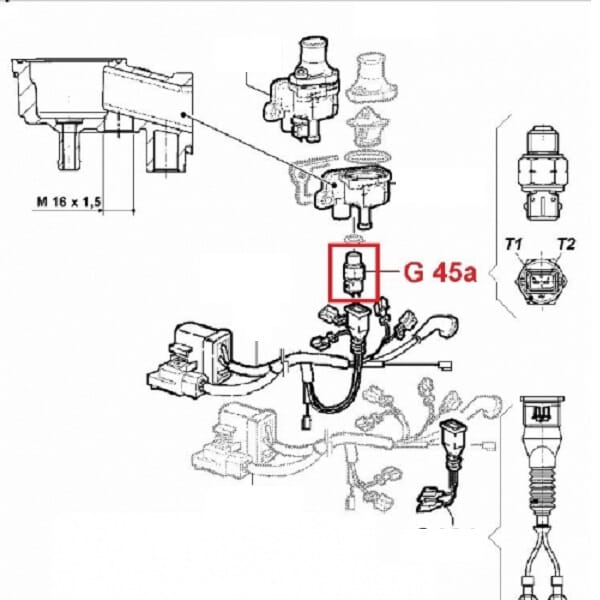 M 16 x 1,5

G 45a

T1

T2